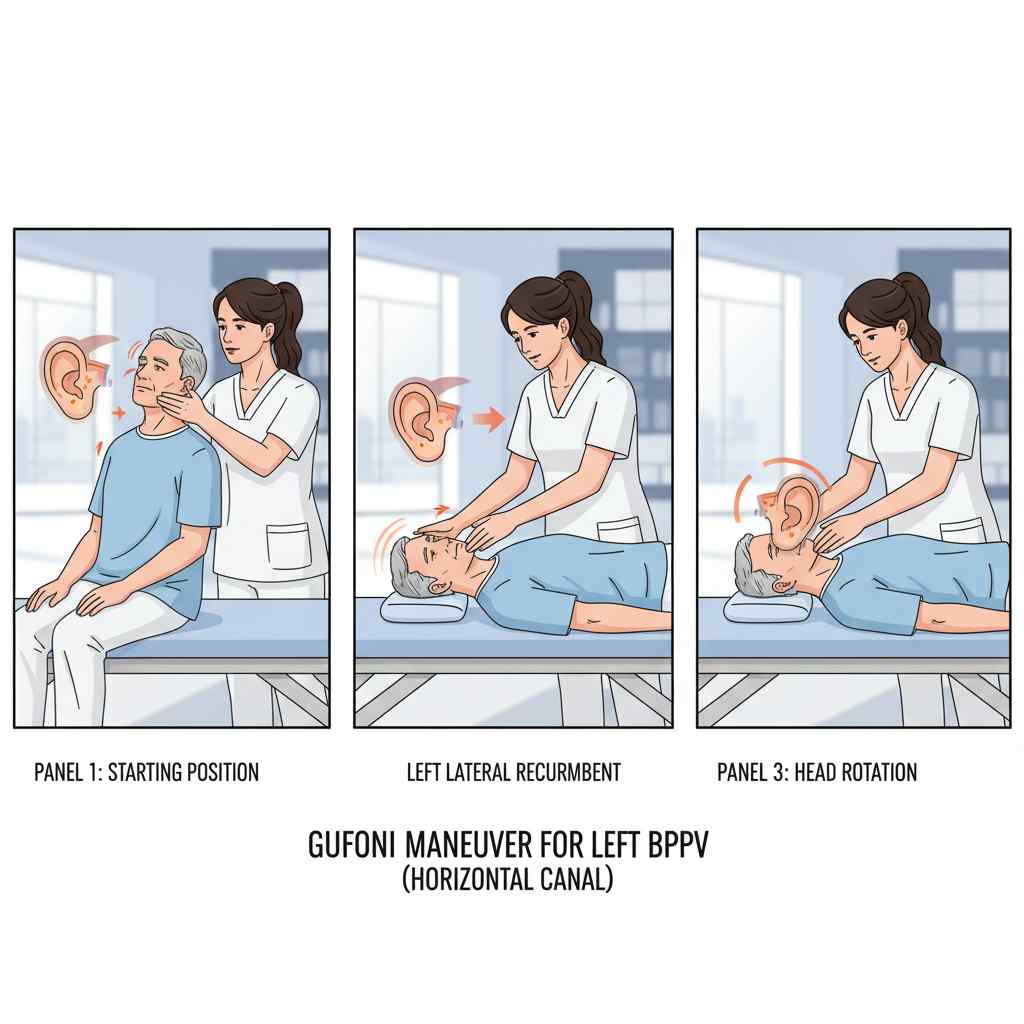 PANEL 1: STARTING POSITION

LEFT LATERAL RECURMBENT

PANEL 3: HEAD ROTATION

GUFONI MANEUVER FOR LEFT BPPV
(HORIZONTAL CANAL)